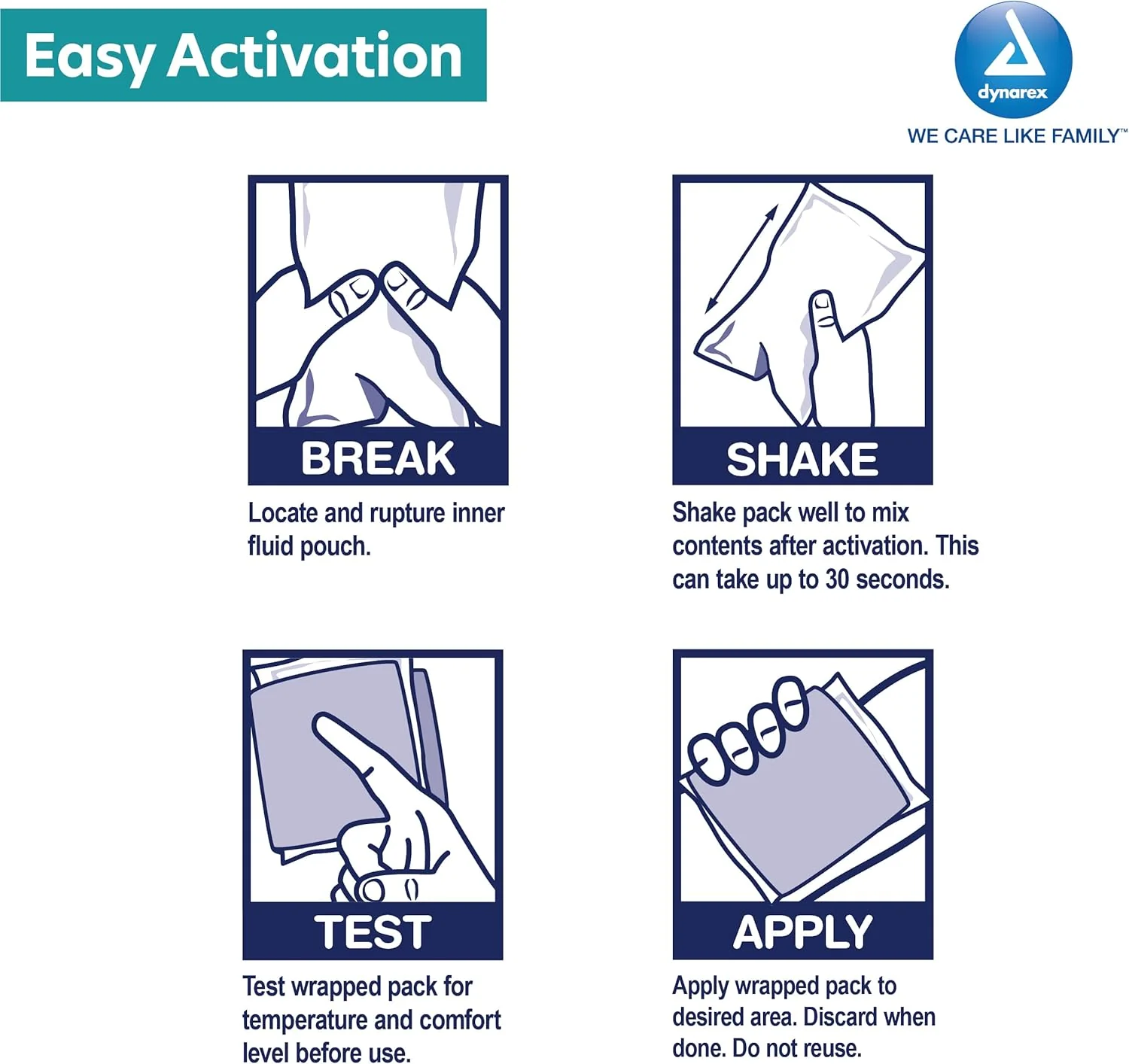 Easy Activation

dynarex
WE CARE LIKE FAMILY™

BREAK
Locate and rupture inner fluid pouch.

SHAKE
Shake pack well to mix contents after activation. This can take up to 30 seconds.

TEST
Test wrapped pack for temperature and comfort level before use.

APPLY
Apply wrapped pack to desired area. Discard when done. Do not reuse.